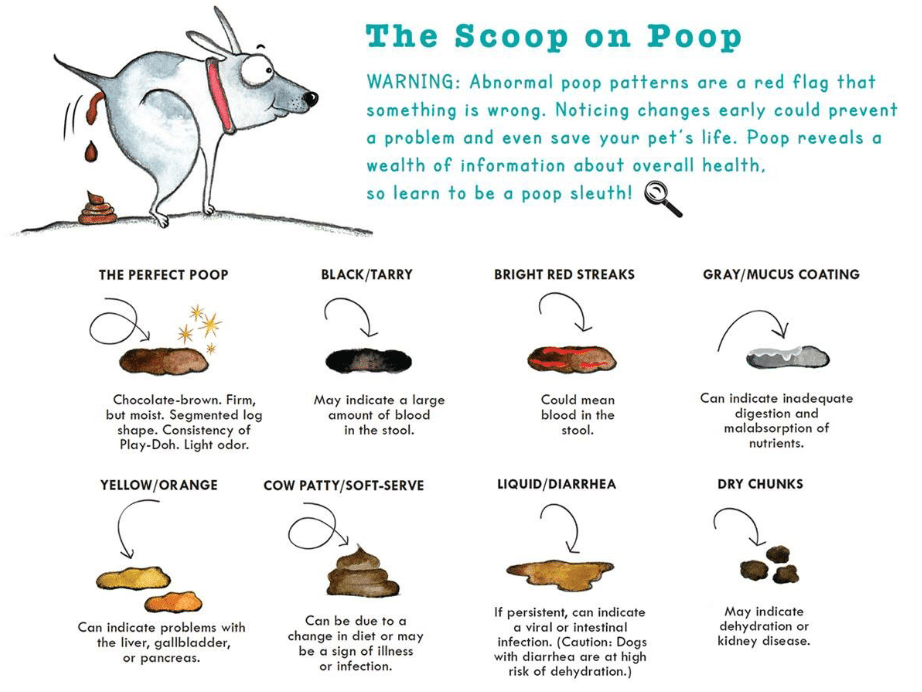 The Scoop on Poop

WARNING: Abnormal poop patterns are a red flag that something is wrong. Noticing changes early could prevent a problem and even save your pet's life. Poop reveals a wealth of information about overall health, so learn to be a poop sleuth!

THE PERFECT POOP

Chocolate-brown. Firm, but moist. Segmented log shape. Consistency of Play-Doh. Light odor.

BLACK/TARRY

May indicate a large amount of blood in the stool.

BRIGHT RED STREAKS

Could mean blood in the stool.

GRAY/MUCUS COATING

Can indicate inadequate digestion and malabsorption of nutrients.

YELLOW/ORANGE

Can indicate problems with the liver, gallbladder, or pancreas.

COW PATTY/SOFT-SERVE

Can be due to a change in diet or may be a sign of illness or infection.

LIQUID/DIARRHEA

If persistent, can indicate a viral or intestinal infection. (Caution: Dogs with diarrhea are at high risk of dehydration.)

DRY CHUNKS

May indicate dehydration or kidney disease.